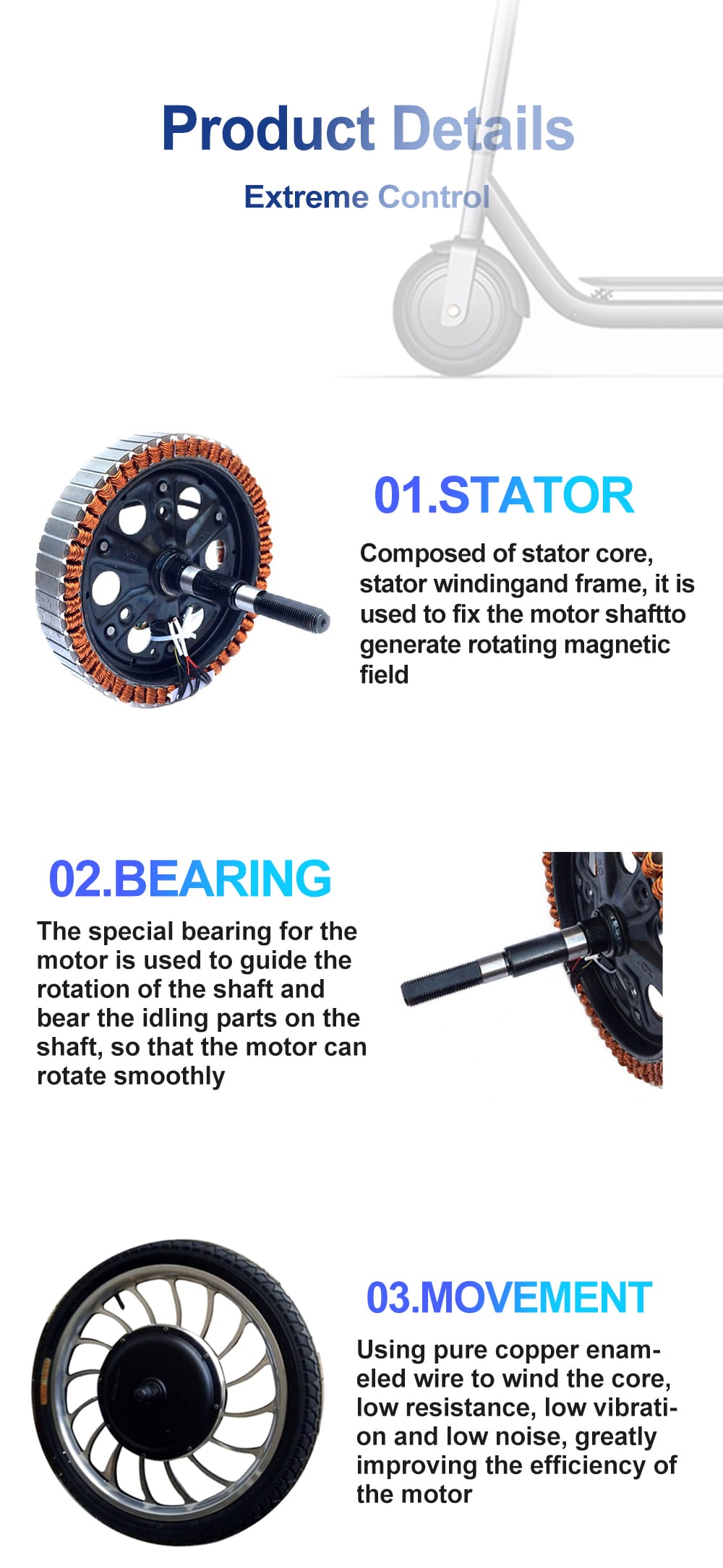 Product Details

Extreme Control

01.STATOR

Composed of stator core, stator windingand frame, it is used to fix the motor shaftto generate rotating magnetic field

02.BEARING

The special bearing for the motor is used to guide the rotation of the shaft and bear the idling parts on the shaft, so that the motor can rotate smoothly

03.MOVEMENT

Using pure copper enameled wire to wind the core, low resistance, low vibration and low noise, greatly improving the efficiency of the motor